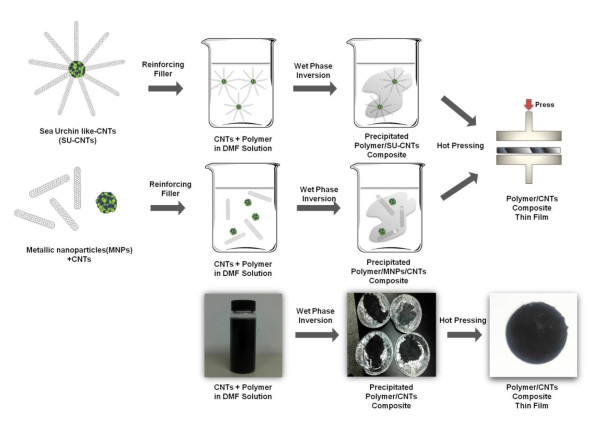 Sea Urchin like-CNTs
(SU-CNTs)

Reinforcing
Filler

CNTs + Polymer
in DMF Solution

Wet Phase
Inversion

Precipitated
Polymer/SU-CNTs
Composite

Hot Pressing

Press

Polymer/CNTs
Composite
Thin Film

Metallic nanoparticles(MNPs)
+CNTs

Reinforcing
Filler

CNTs + Polymer
in DMF Solution

Wet Phase
Inversion

Precipitated
Polymer/MNPs/CNTs
Composite

CNTs + Polymer
in DMF Solution

Wet Phase
Inversion

Precipitated
Polymer/CNTs
Composite

Hot Pressing

Polymer/CNTs
Composite
Thin Film